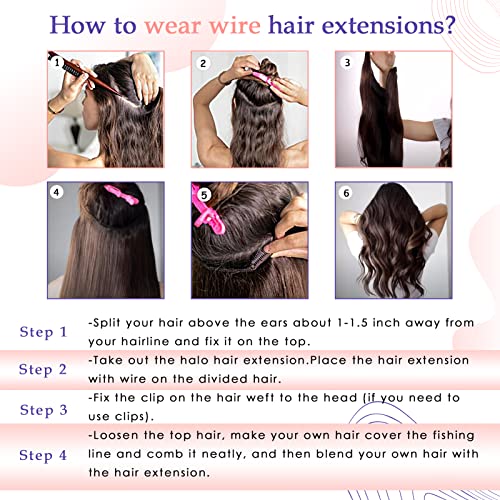 How to wear wire hair extensions?

1

2

3

4

5

6

Step 1 -Split your hair above the ears about 1-1.5 inch away from your hairline and fix it on the top.

Step 2 -Take out the halo hair extension.Place the hair extension with wire on the divided hair.

Step 3 -Fix the clip on the hair weft to the head (if you need to use clips).

Step 4 -Loosen the top hair, make your own hair cover the fishing line and comb it neatly, and then blend your own hair with the hair extension.